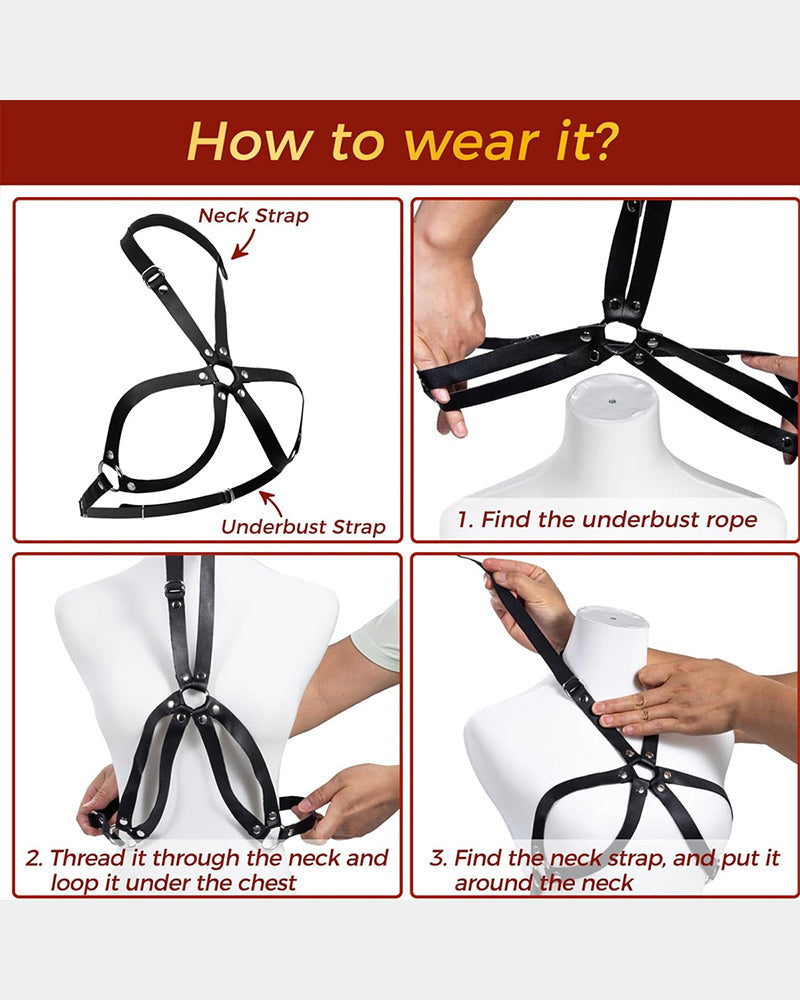 How to wear it?

Neck Strap

Underbust Strap

1. Find the underbust rope

2. Thread it through the neck and loop it under the chest

3. Find the neck strap, and put it around the neck